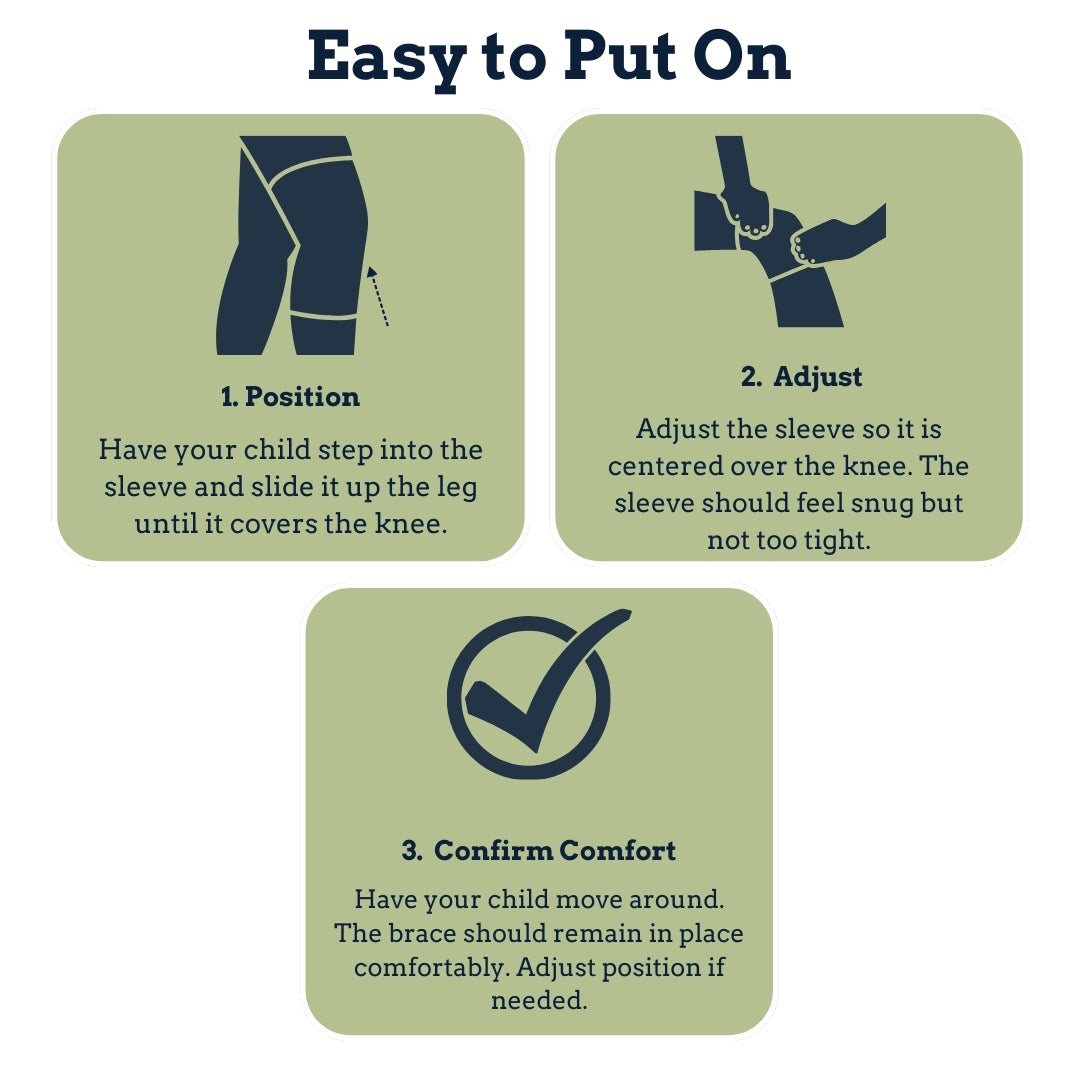 Easy to Put On

1. Position

Have your child step into the sleeve and slide it up the leg until it covers the knee.

2. Adjust

Adjust the sleeve so it is centered over the knee. The sleeve should feel snug but not too tight.

3. Confirm Comfort

Have your child move around. The brace should remain in place comfortably. Adjust position if needed.